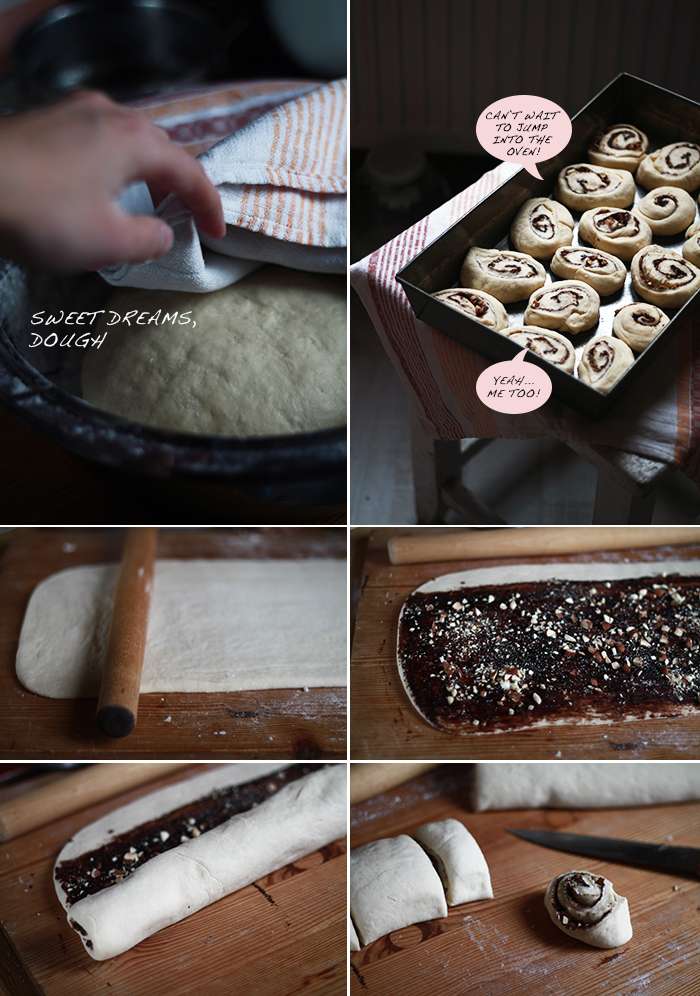 SWEET DREAMS, DOUGH

CAN'T WAIT TO JUMP INTO THE OVEN!

YEAH... ME TOO!